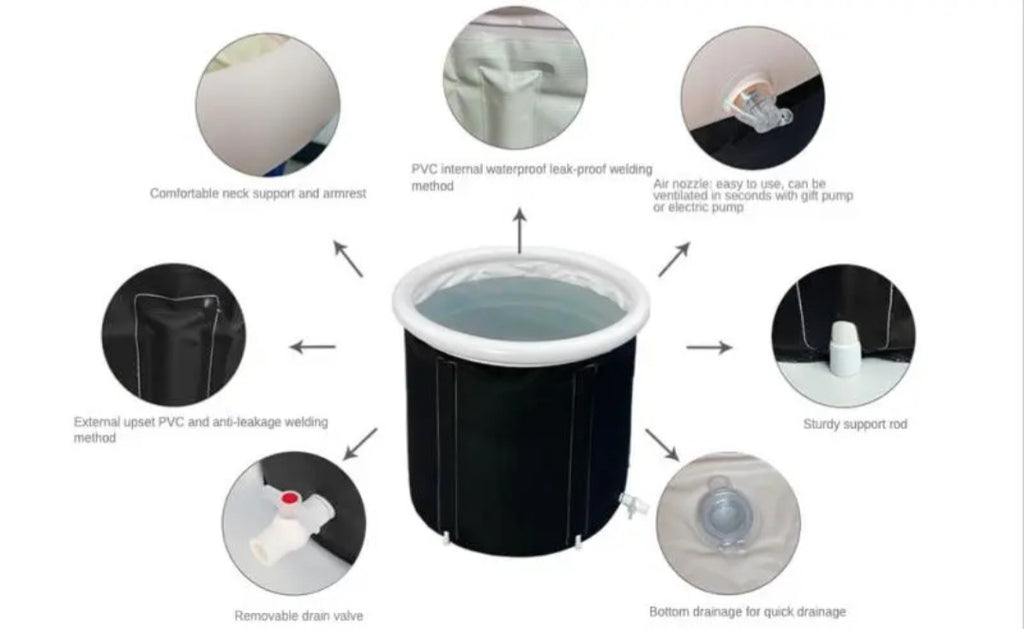 Comfortable neck support and armrest

PVC internal waterproof leak-proof welding method

Air nozzle: easy to use, can be ventilated in seconds with gift pump or electric pump

External upset PVC and anti-leakage welding method

Sturdy support rod

Removable drain valve

Bottom drainage for quick drainage